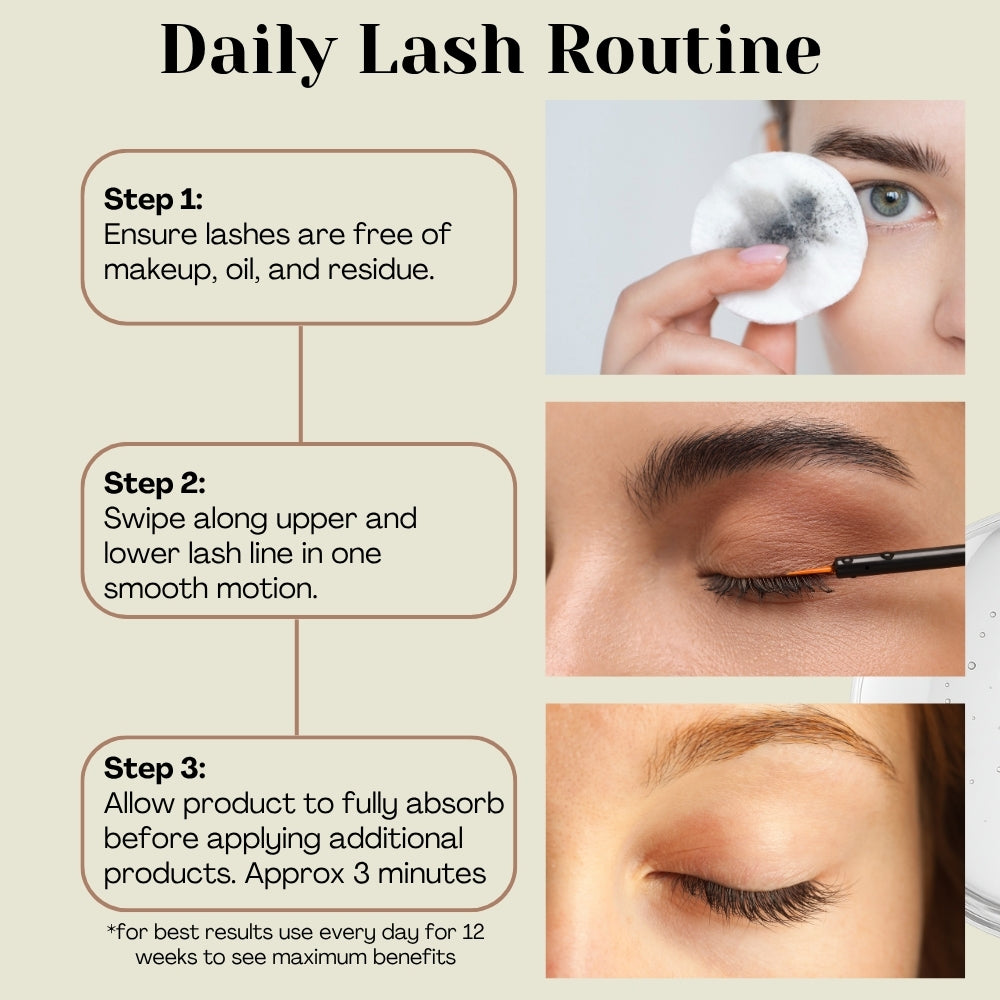 Daily Lash Routine

Step 1:
Ensure lashes are free of makeup, oil, and residue.

Step 2:
Swipe along upper and lower lash line in one smooth motion.

Step 3:
Allow product to fully absorb before applying additional products. Approx 3 minutes

*for best results use every day for 12 weeks to see maximum benefits